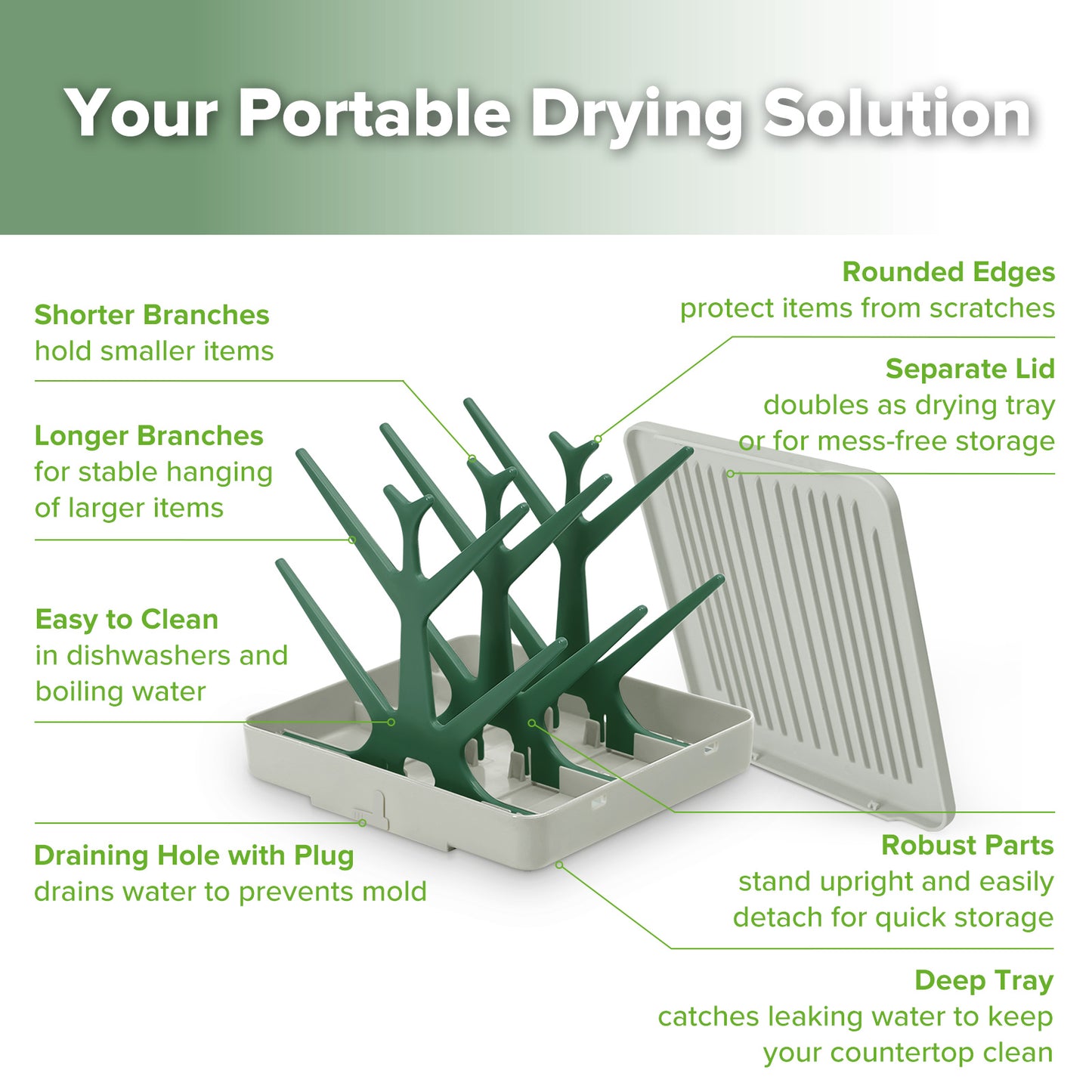 Your Portable Drying Solution

Shorter Branches
hold smaller items

Longer Branches
for stable hanging of larger items

Easy to Clean
in dishwashers and boiling water

Draining Hole with Plug
drains water to prevents mold

Rounded Edges
protect items from scratches

Separate Lid
doubles as drying tray or for mess-free storage

Robust Parts
stand upright and easily detach for quick storage

Deep Tray
catches leaking water to keep your countertop clean