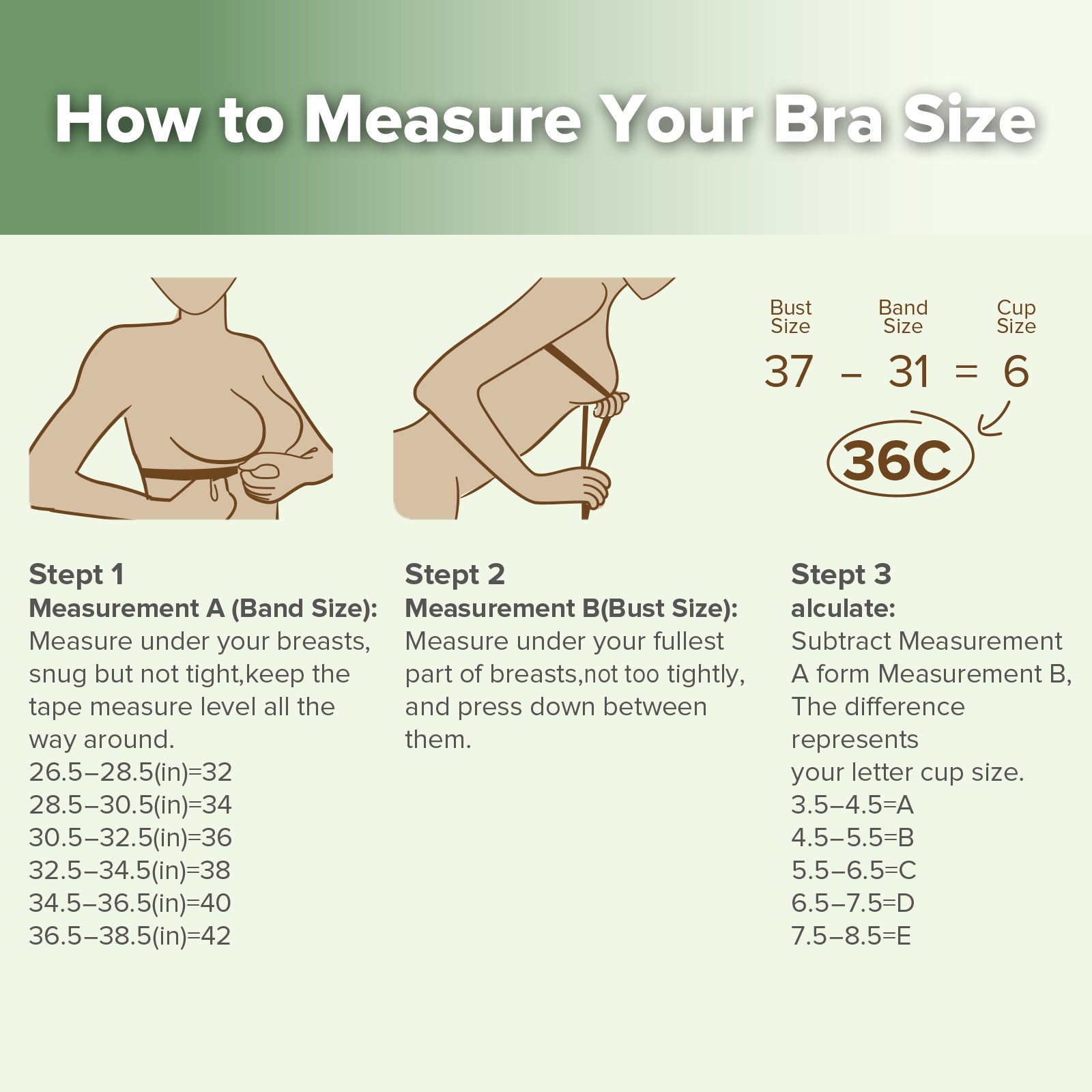 How to Measure Your Bra Size

Bust Size  Band Size  Cup Size

37 – 31 = 6

36C

Stept 1
Measurement A (Band Size):
Measure under your breasts, snug but not tight,keep the tape measure level all the way around.
26.5–28.5(in)=32
28.5–30.5(in)=34
30.5–32.5(in)=36
32.5–34.5(in)=38
34.5–36.5(in)=40
36.5–38.5(in)=42

Stept 2
Measurement B(Bust Size):
Measure under your fullest part of breasts,not too tightly, and press down between them.

Stept 3
alculate:
Subtract Measurement A form Measurement B, The difference represents
your letter cup size.
3.5–4.5=A
4.5–5.5=B
5.5–6.5=C
6.5–7.5=D
7.5–8.5=E